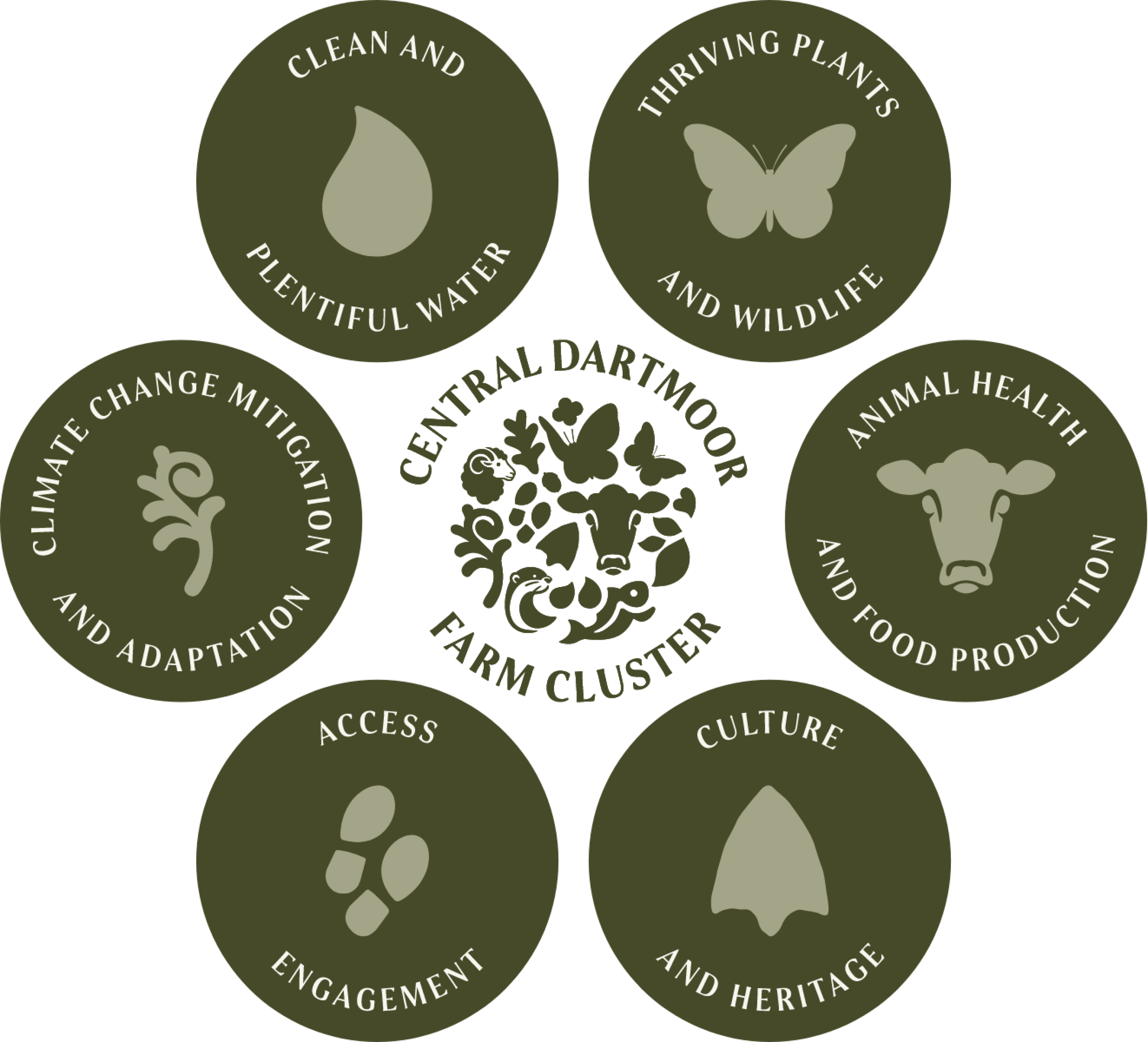 CLEAN AND
PLENTIFUL WATER

THRIVING PLANTS
AND WILDLIFE

CLIMATE CHANGE MITIGATION
AND ADAPTATION

CENTRAL DARTMOOR
FARM CLUSTER

ANIMAL HEALTH
AND FOOD PRODUCTION

ACCESS
ENGAGEMENT

CULTURE
AND HERITAGE