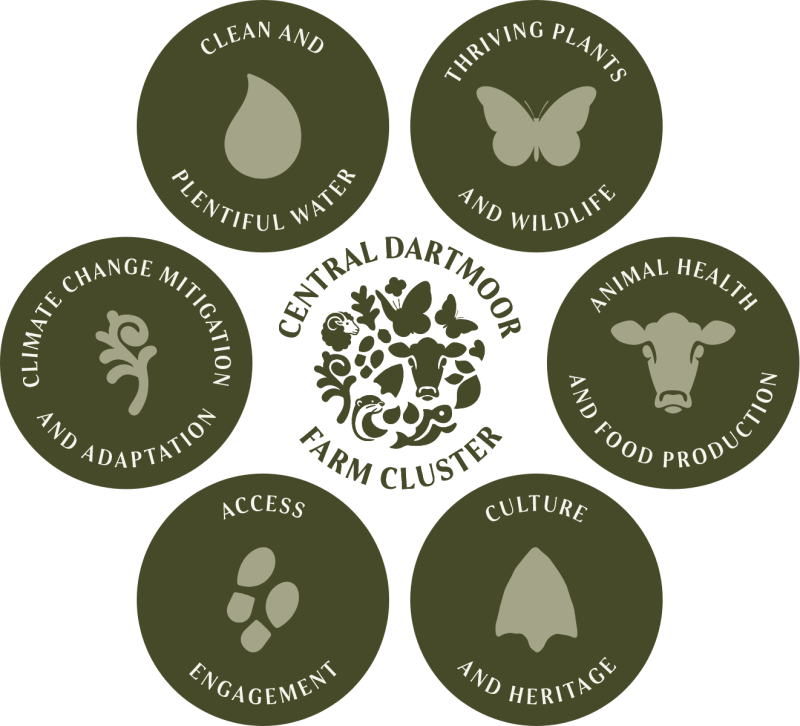 CLEAN AND
PLENTIFUL WATER

THRIVING PLANTS
AND WILDLIFE

CLIMATE CHANGE MITIGATION
AND ADAPTATION

CENTRAL DARTMOOR
FARM CLUSTER

ANIMAL HEALTH
AND FOOD PRODUCTION

ACCESS
ENGAGEMENT

CULTURE
AND HERITAGE